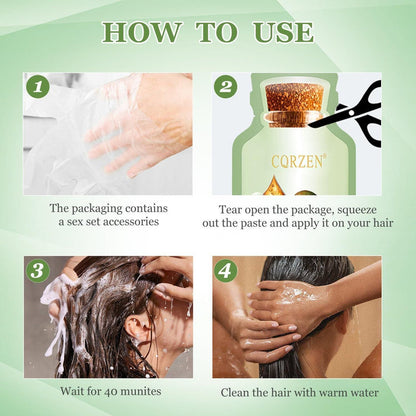 HOW TO USE

1

The packaging contains a sex set accessories

2

CQRZEN®

Tear open the package, squeeze out the paste and apply it on your hair

3

Wait for 40 munites

4

Clean the hair with warm water